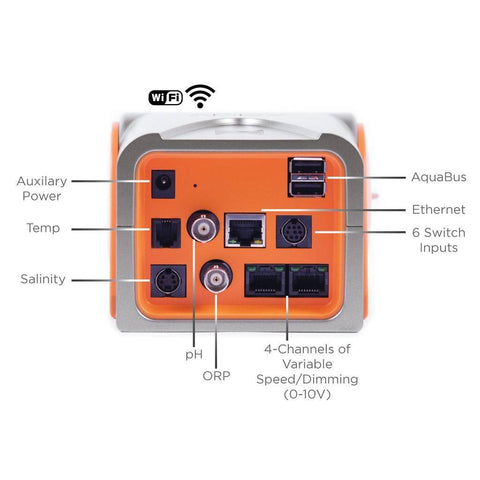 WiFi

Auxilary Power

Temp

Salinity

AquaBus

Ethernet

6 Switch Inputs

pH

ORP

4-Channels of Variable Speed/Dimming (0-10V)