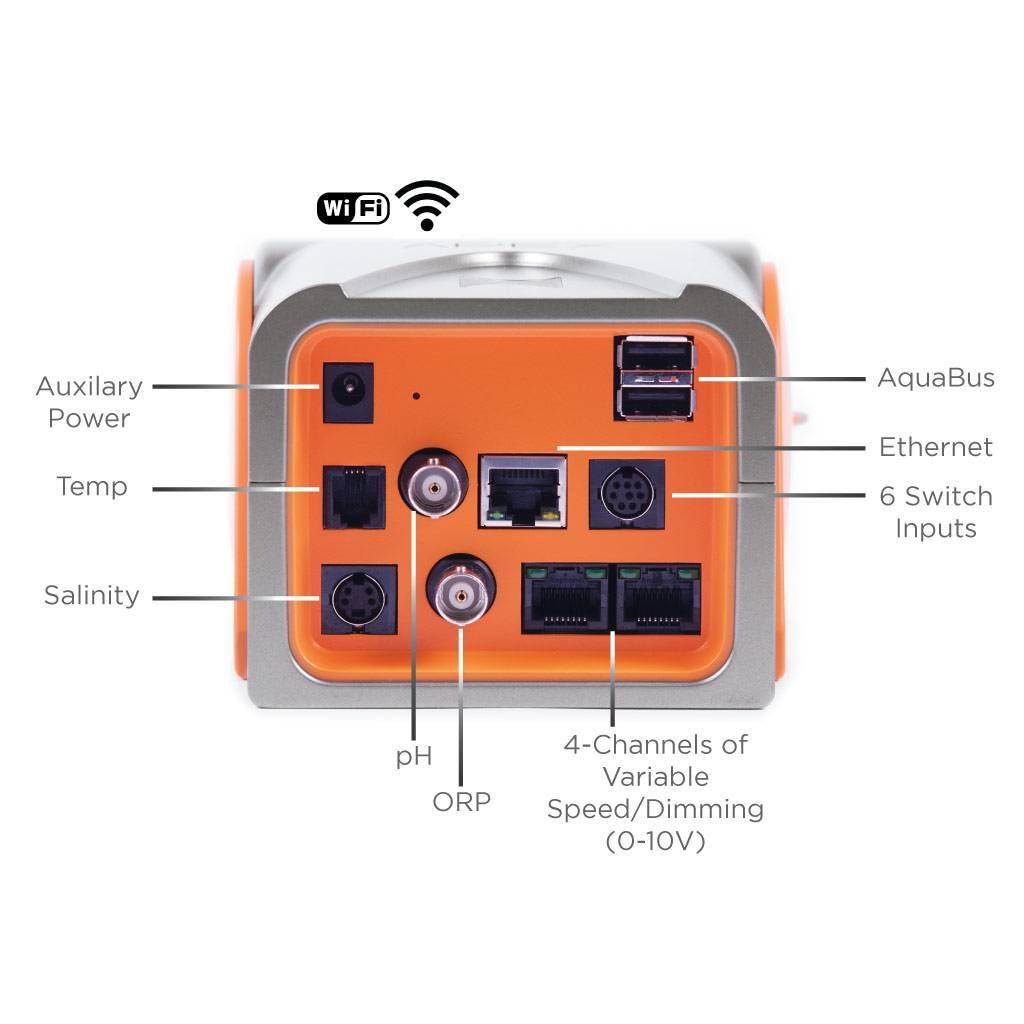 WiFi

Auxilary Power

Temp

Salinity

AquaBus

Ethernet

6 Switch Inputs

pH

ORP

4-Channels of Variable Speed/Dimming (0-10V)